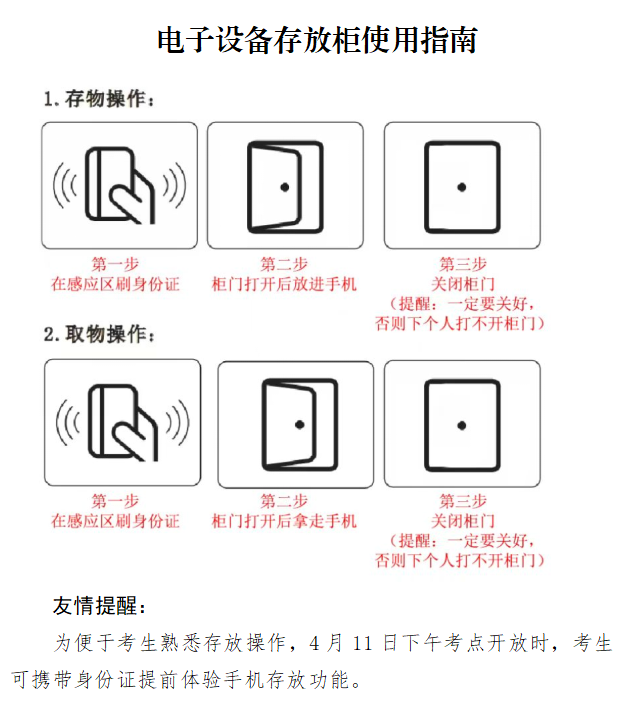 电子设备存放柜使用指南

1. 存物操作：

第一步
在感应区刷身份证

第二步
柜门打开后放进手机

第三步
关闭柜门
（提醒：一定要关好，否则下个人打不开柜门）

2. 取物操作：

第一步
在感应区刷身份证

第二步
柜门打开后拿走手机

第三步
关闭柜门
（提醒：一定要关好，否则下个人打不开柜门）

友情提醒：

为便于考生熟悉存放操作，4 月 11 日下午考点开放时，考生可携带身份证提前体验手机存放功能。